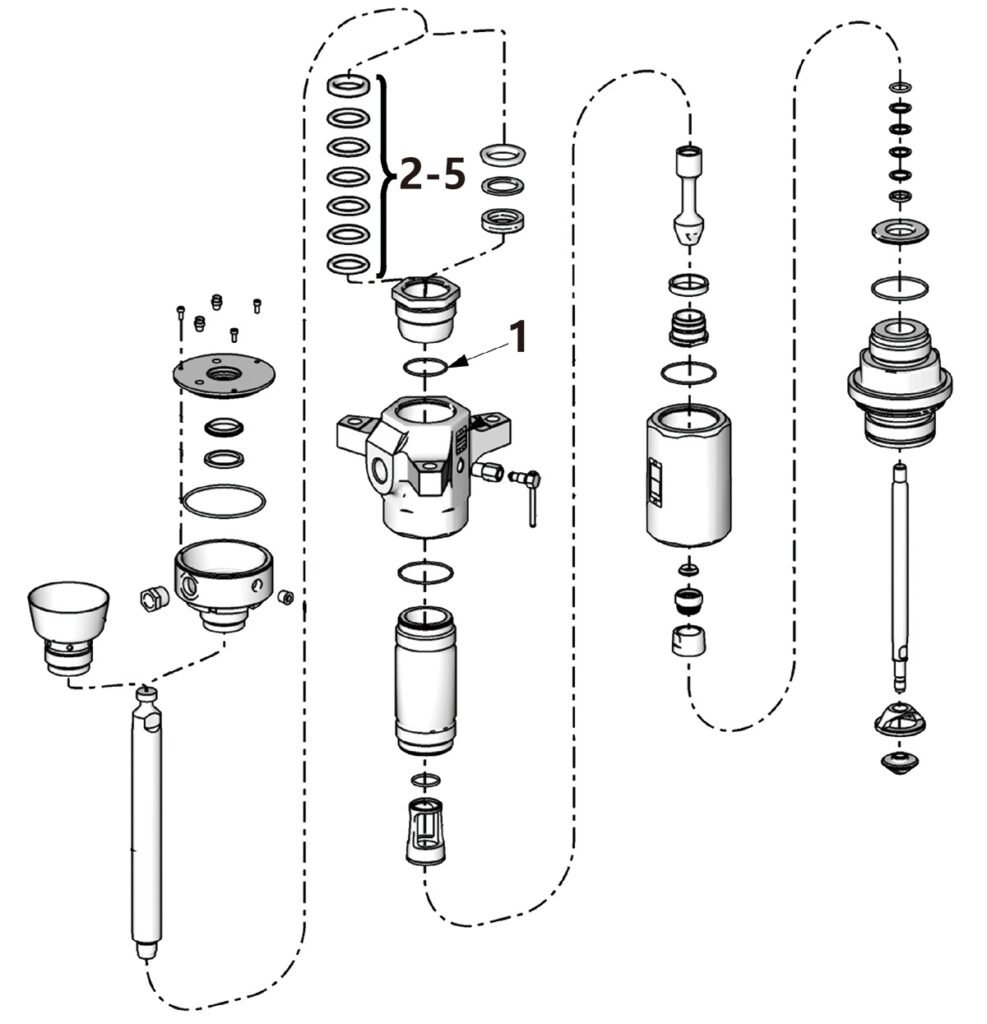 2-5

1