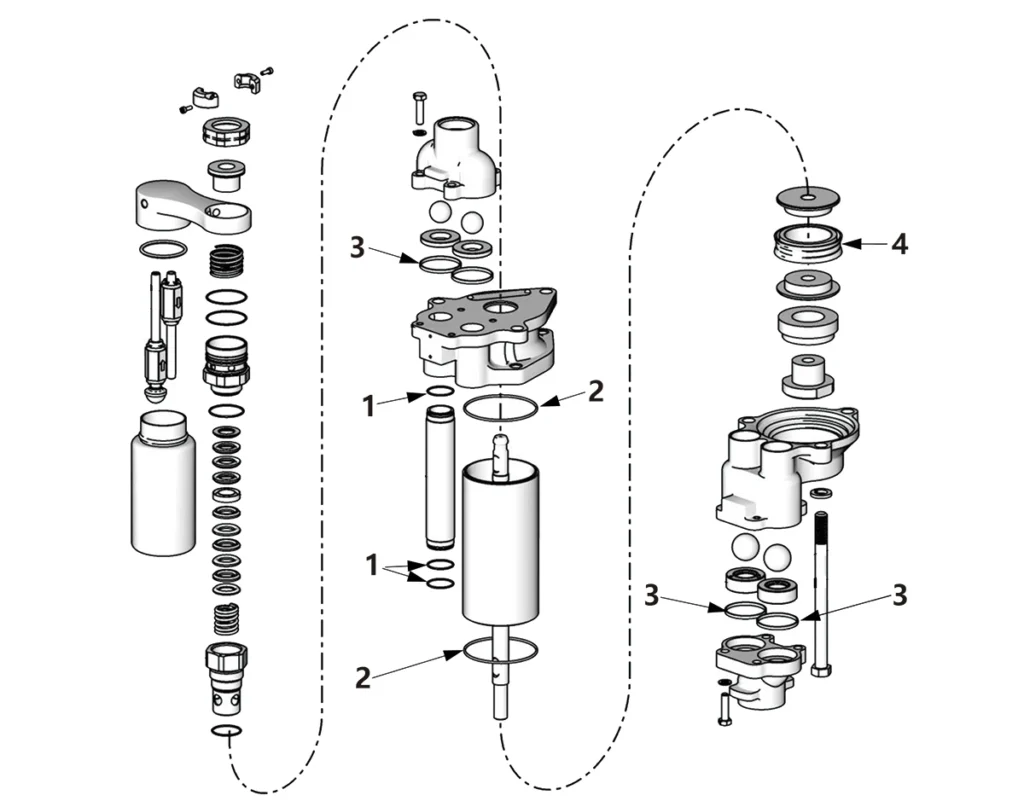 3
4
1
2
1
3
3
2