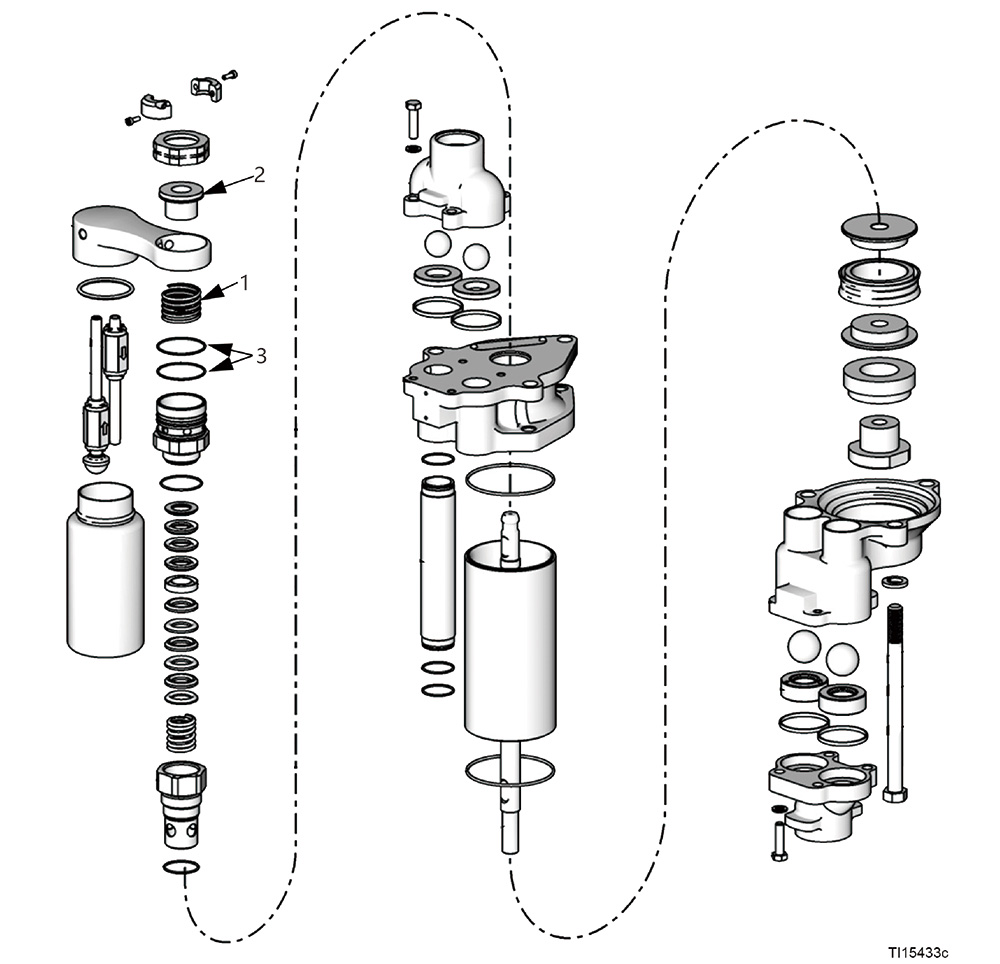 2
1
3
TI15433c